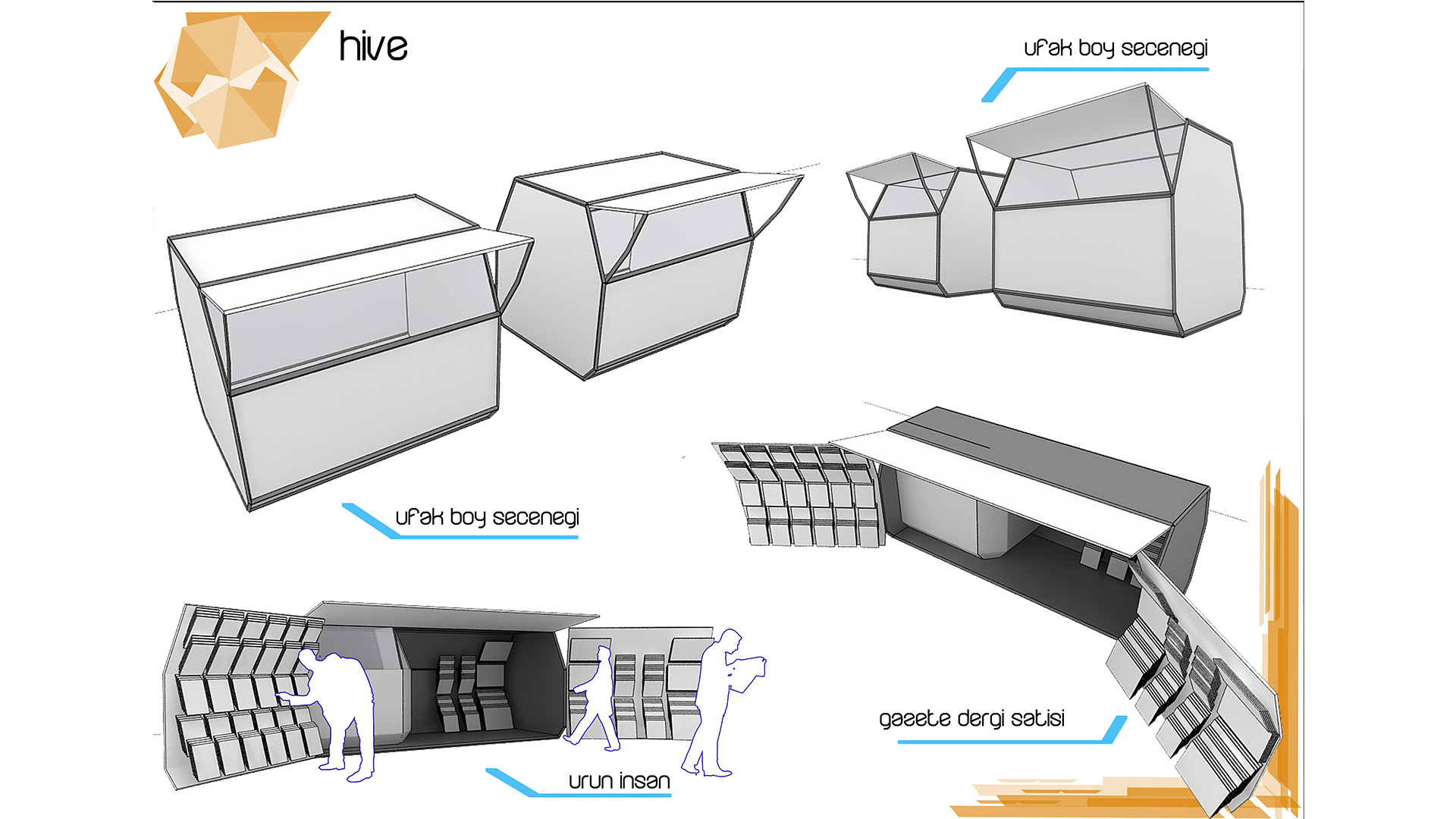 hive

ufak boy secenegi

ufak boy secenegi

gazete dergi satisi

urun insan