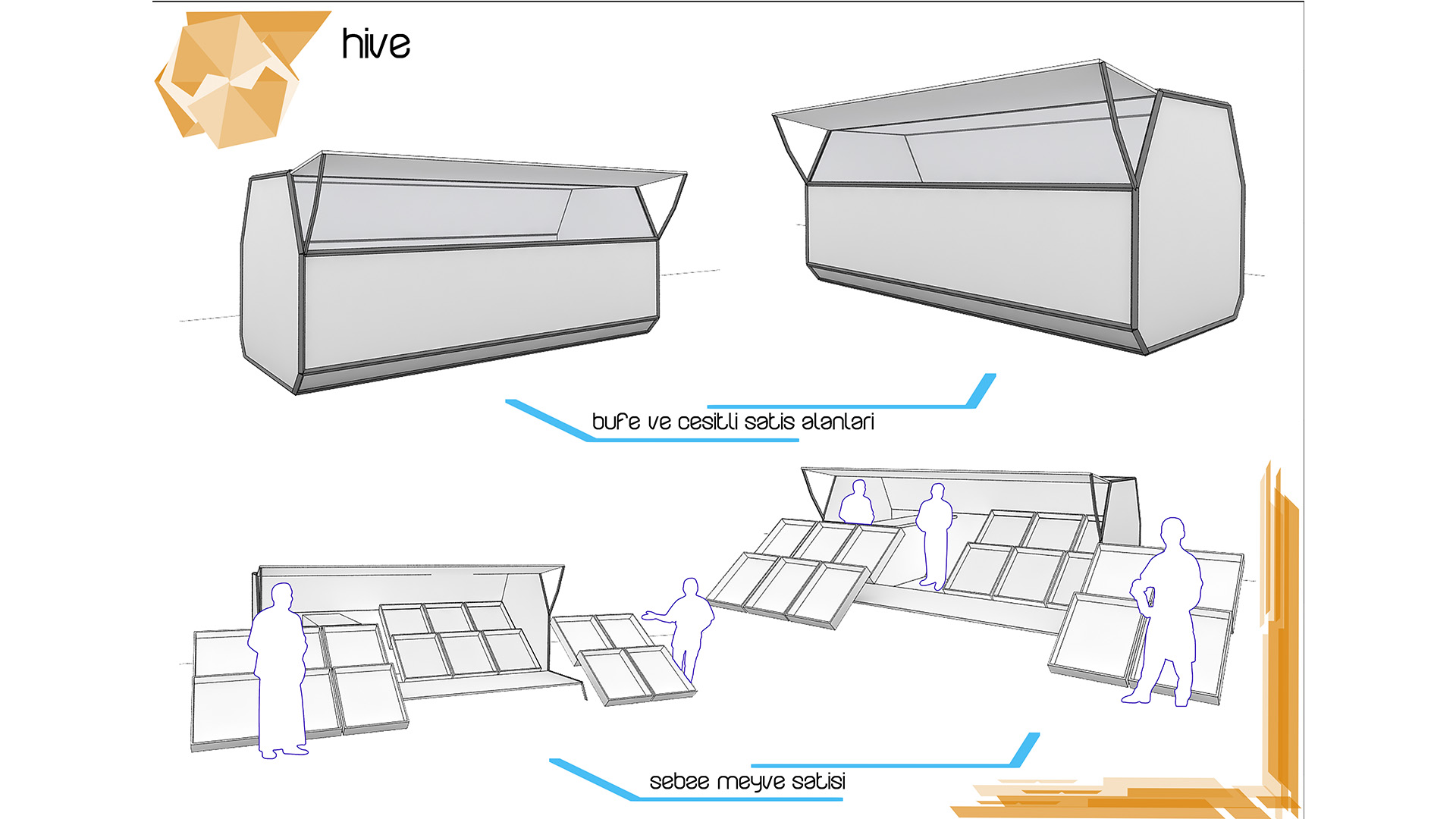 hive

bufe ve cesitli satis alanlari

sebze meyve satisi