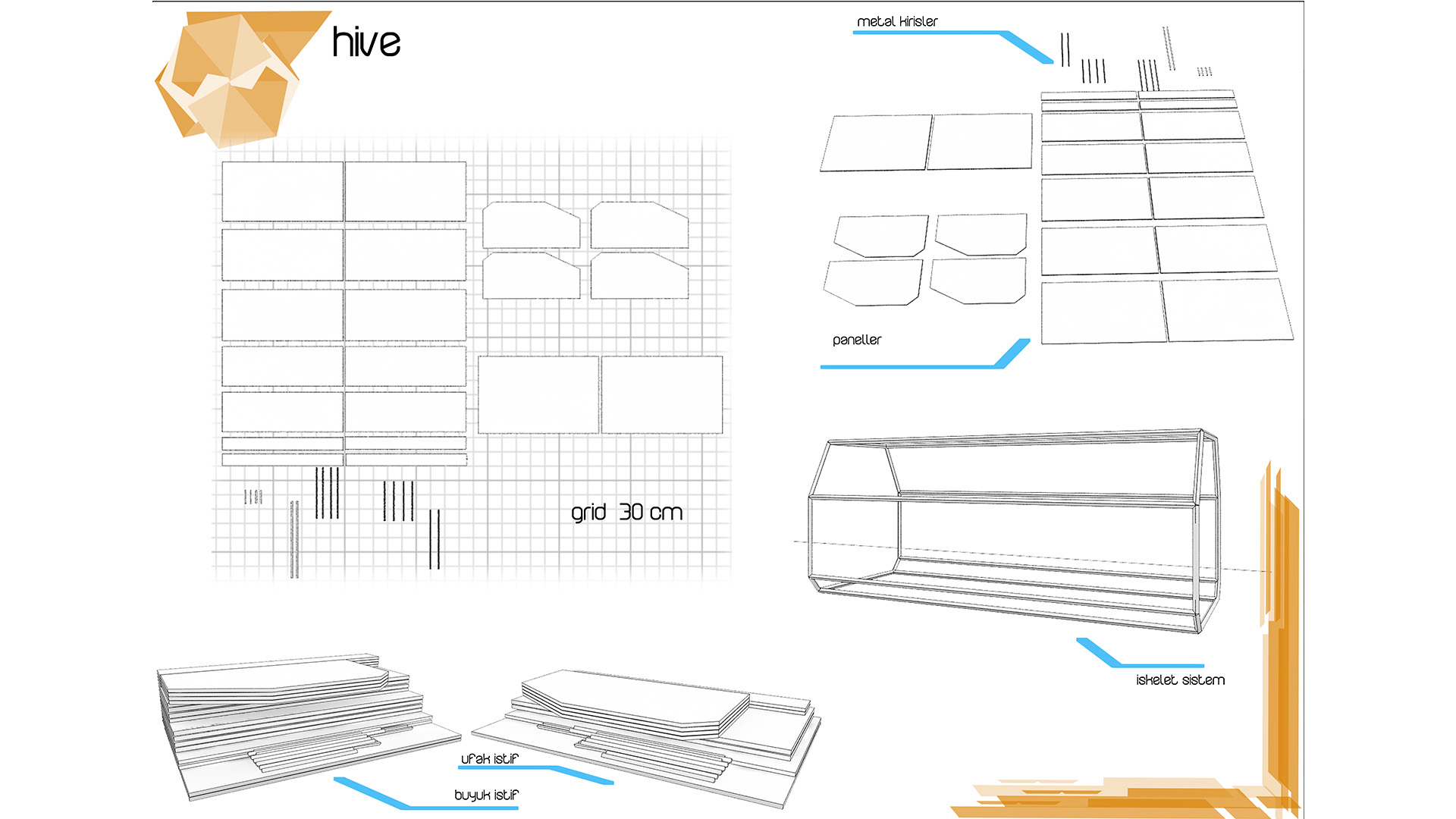 hive

metal kirisler

paneller

grid 30 cm

iskelet sistem

ufak istif

buyuk istif